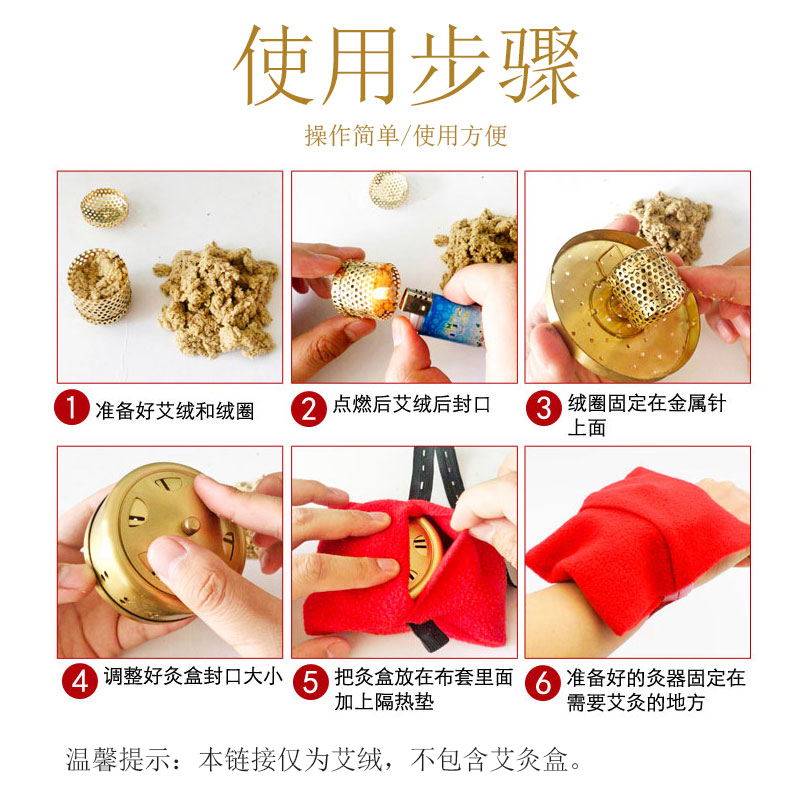 使用步骤

操作简单/使用方便

1 准备好艾绒和绒圈

2 点燃后艾绒后封口

3 绒圈固定在金属针上面

4 调整好灸盒封口大小

5 把灸盒放在布套里面加上隔热垫

6 准备好的灸器固定在需要艾灸的地方

温馨提示：本链接仅为艾绒，不包含艾灸盒。