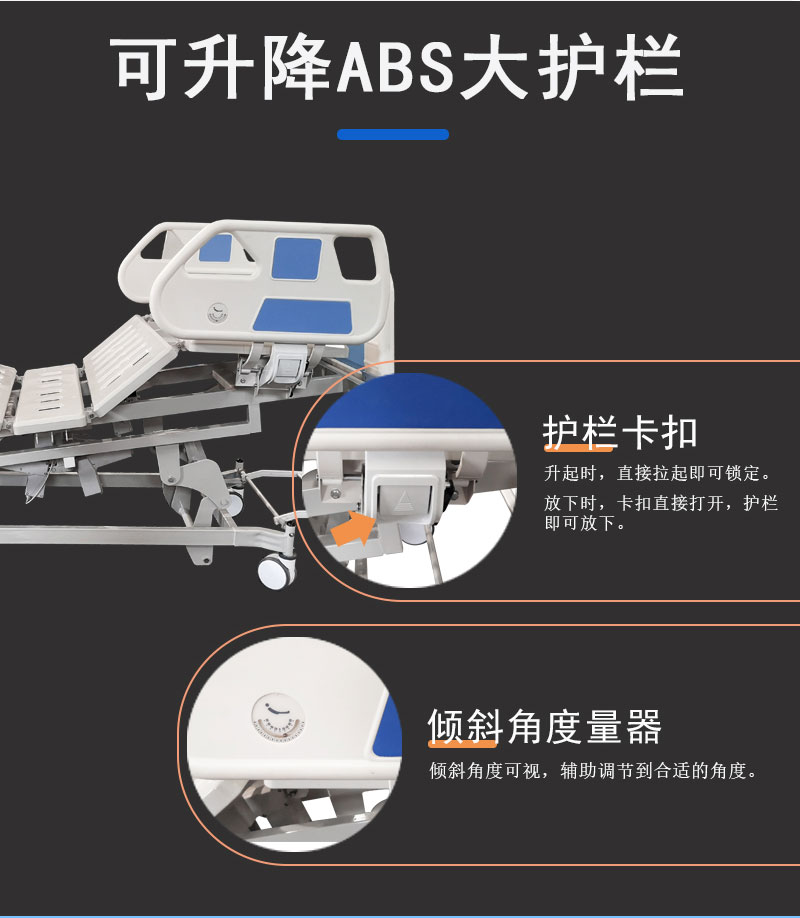 可升降ABS大护栏

护栏卡扣

升起时，直接拉起即可锁定。

放下时，卡扣直接打开，护栏即可放下。

倾斜角度量器

倾斜角度可视，辅助调节到合适的角度。